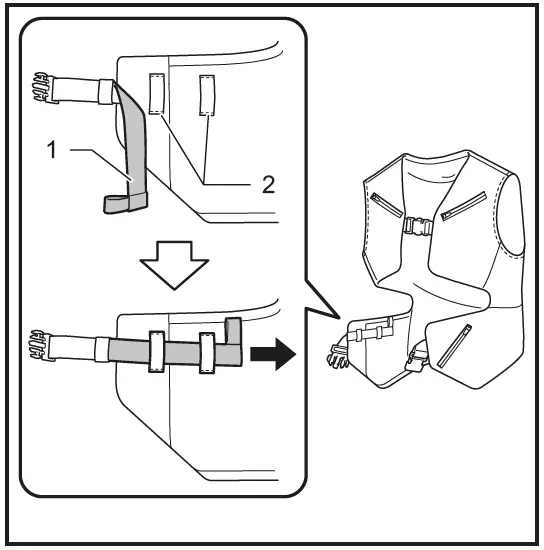 1
2