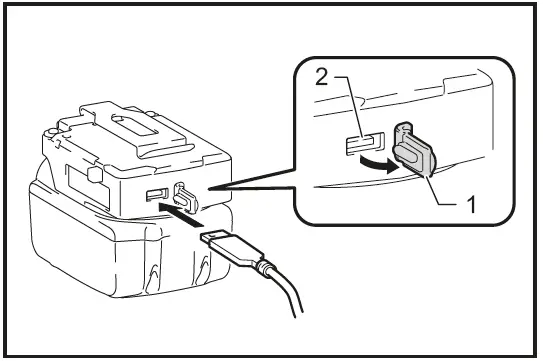 2
1