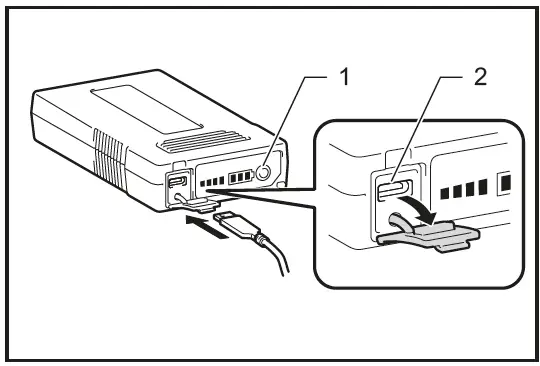 1
2