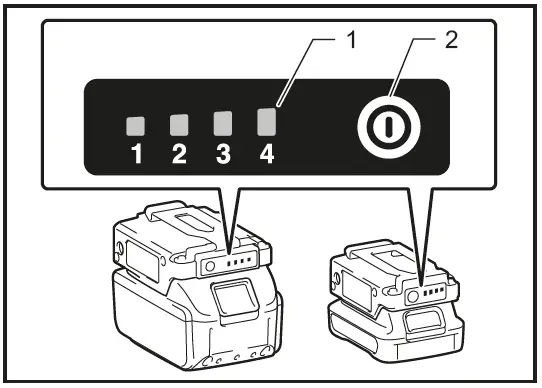 1
2
1 2 3 4