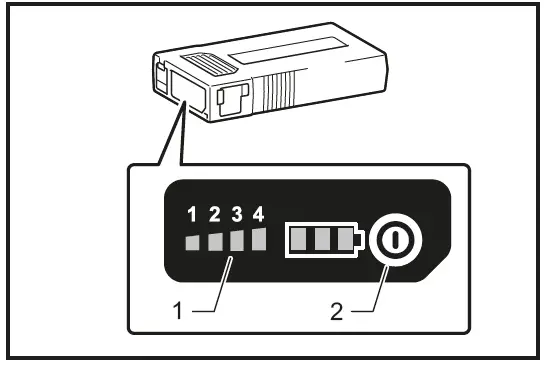 1 2 3 4

1

2