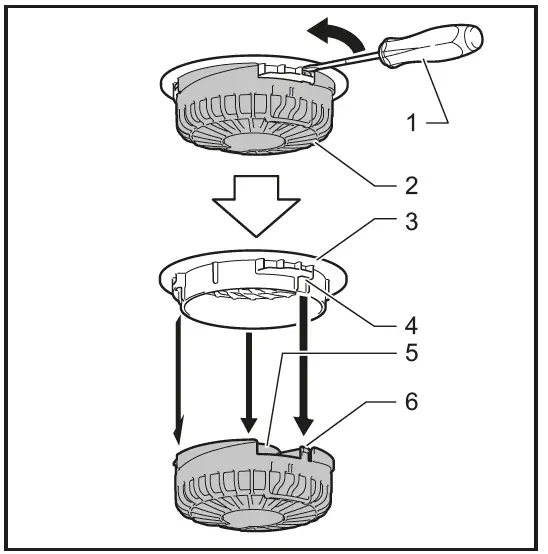 1
2
3
4
5
6