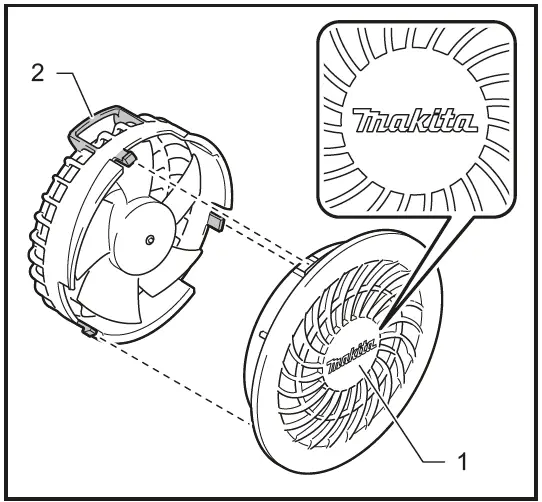 2

makita

makita

1