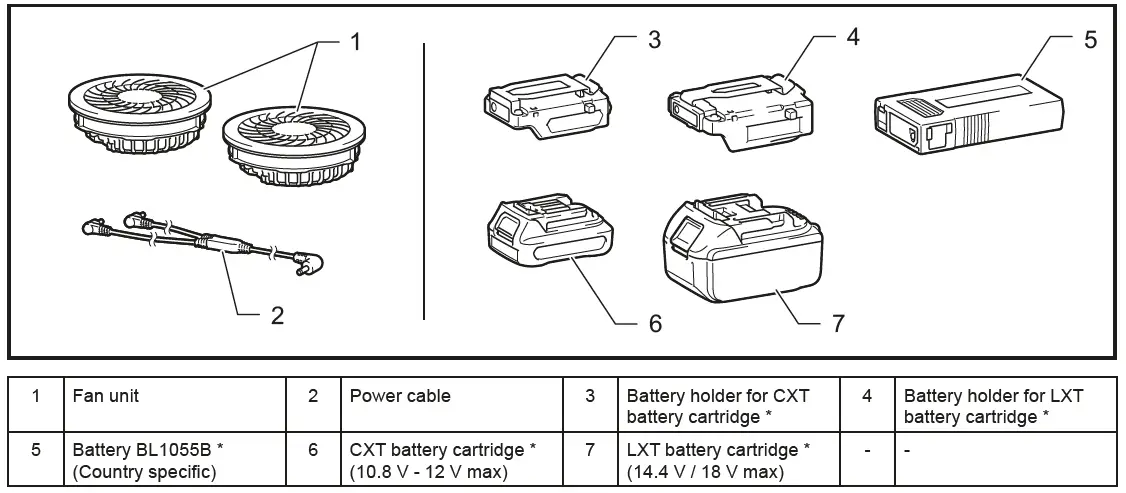 1

2

3

4

5

6

7

| 1 | Fan unit | 2 | Power cable | 3 | Battery holder for CXT battery cartridge * | 4 | Battery holder for LXT battery cartridge * |
|---|---|---|---|---|---|---|---|
| 5 | Battery BL1055B * (Country specific) | 6 | CXT battery cartridge * (10.8 V - 12 V max) | 7 | LXT battery cartridge * (14.4 V / 18 V max) | - | - |