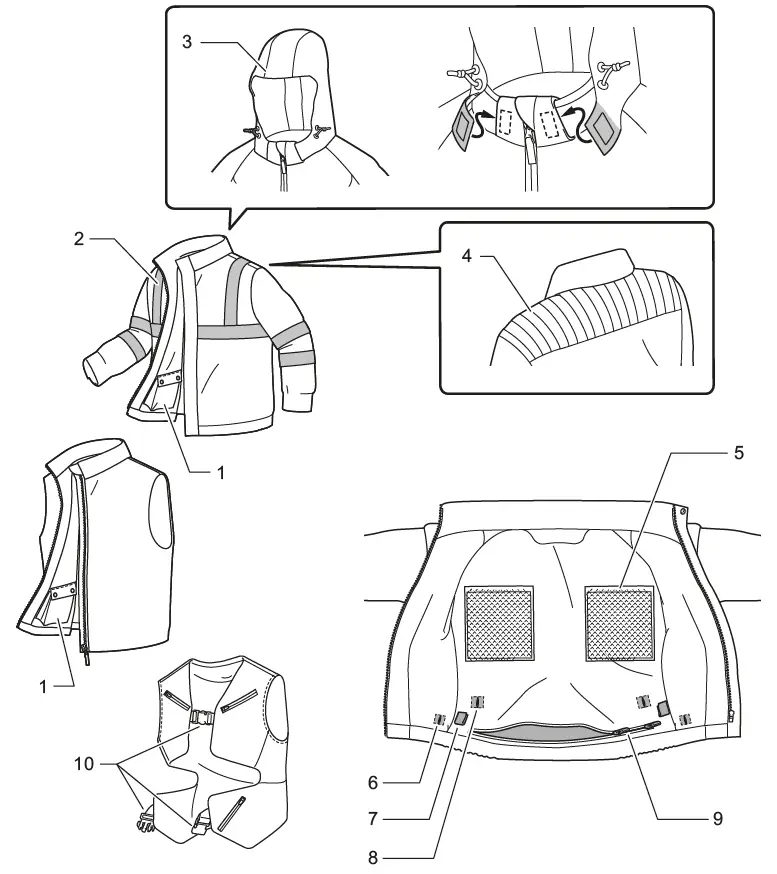 3

2

4

1

5

1

10

6

7

8

9