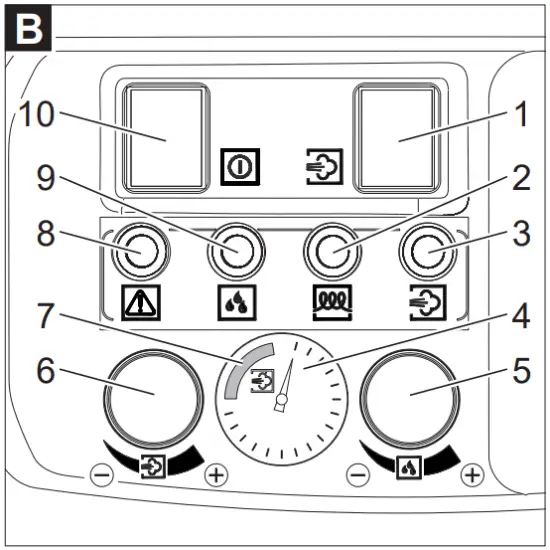 B

10

1

9

2

8

3

7

4

6

5

−

+

−

+