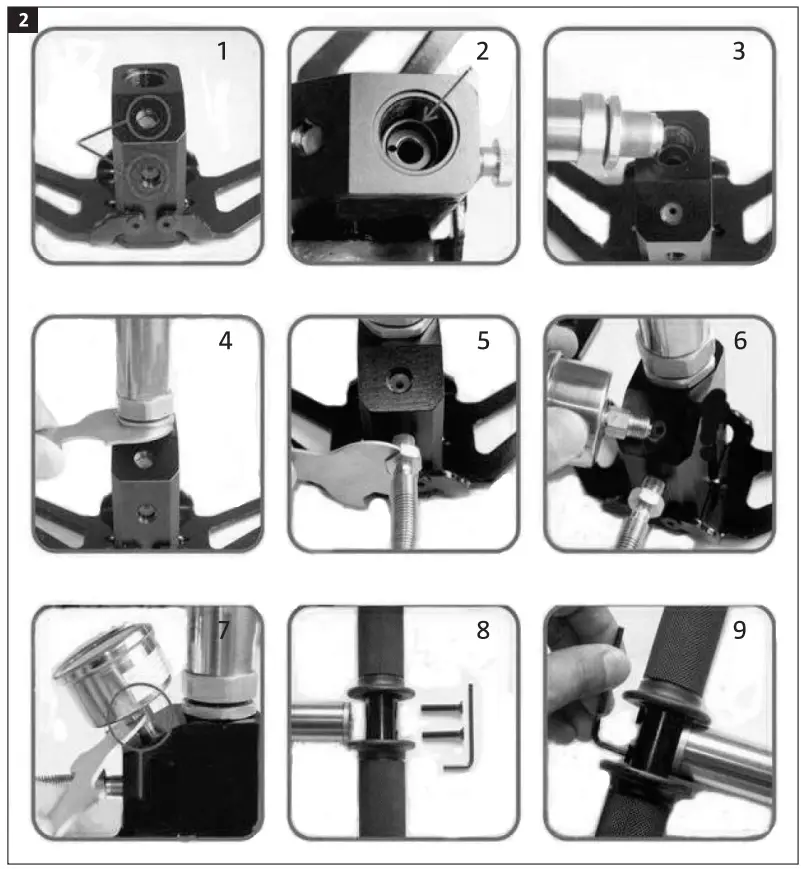 2

1

2

3

4

5

6

7

8

9