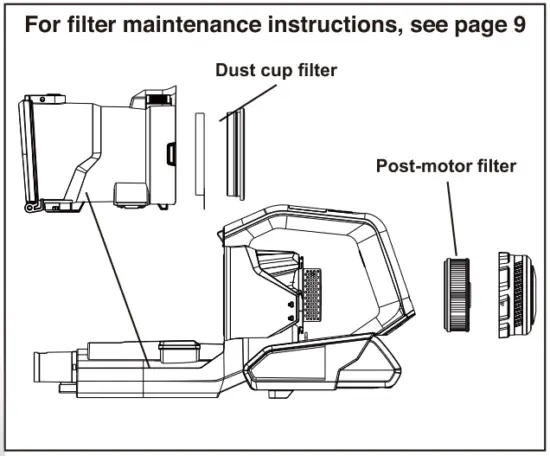 For filter maintenance instructions, see page 9

Dust cup filter

Post-motor filter