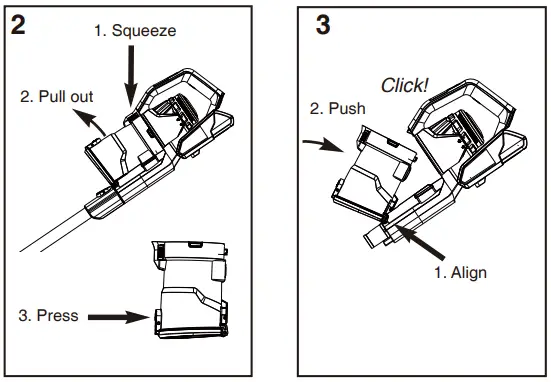 2

1. Squeeze

2. Pull out

3. Press

3

Click!

2. Push

1. Align