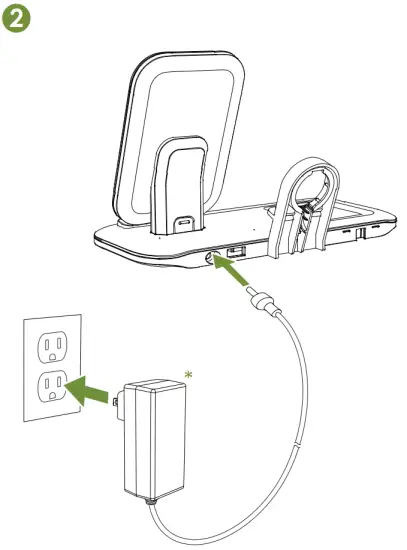 2

*