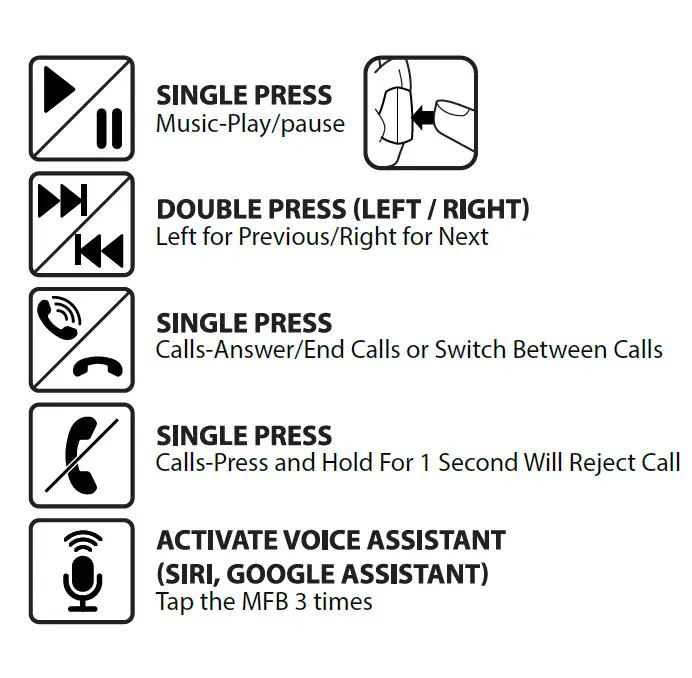 SINGLE PRESS
Music-Play/pause

DOUBLE PRESS (LEFT / RIGHT)
Left for Previous/Right for Next

SINGLE PRESS
Calls-Answer/End Calls or Switch Between Calls

SINGLE PRESS
Calls-Press and Hold For 1 Second Will Reject Call

ACTIVATE VOICE ASSISTANT
(SIRI, GOOGLE ASSISTANT)
Tap the MFB 3 times