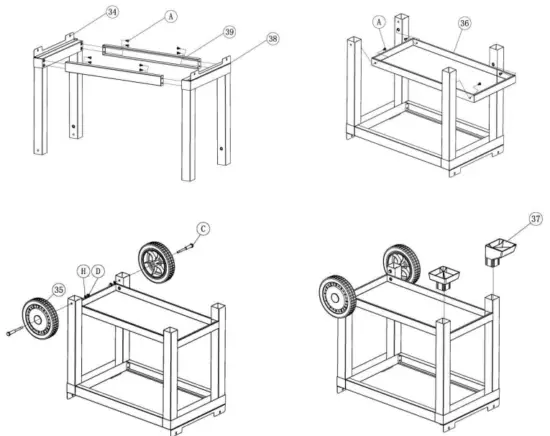 34
A
39
38
A
36
C
H
D
35
37