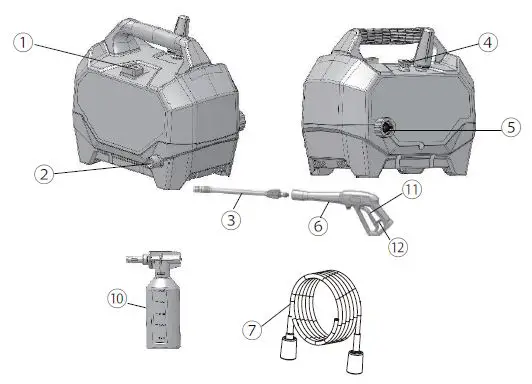 1
4
5
2
3
6
11
12
10
7