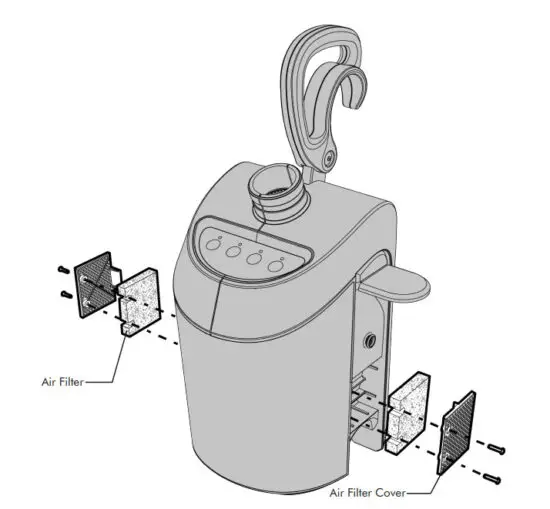 Air Filter

Air Filter Cover