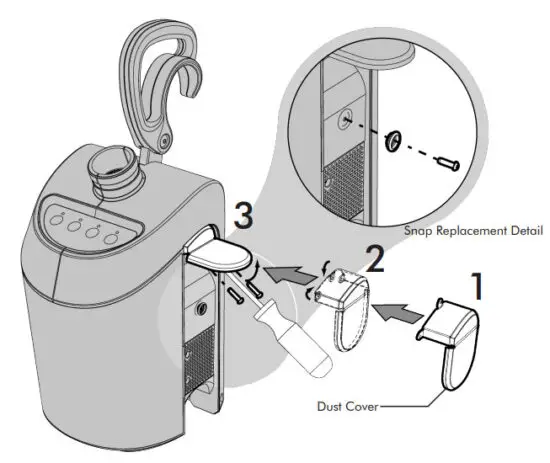 3
Snap Replacement Detail
2
1
Dust Cover