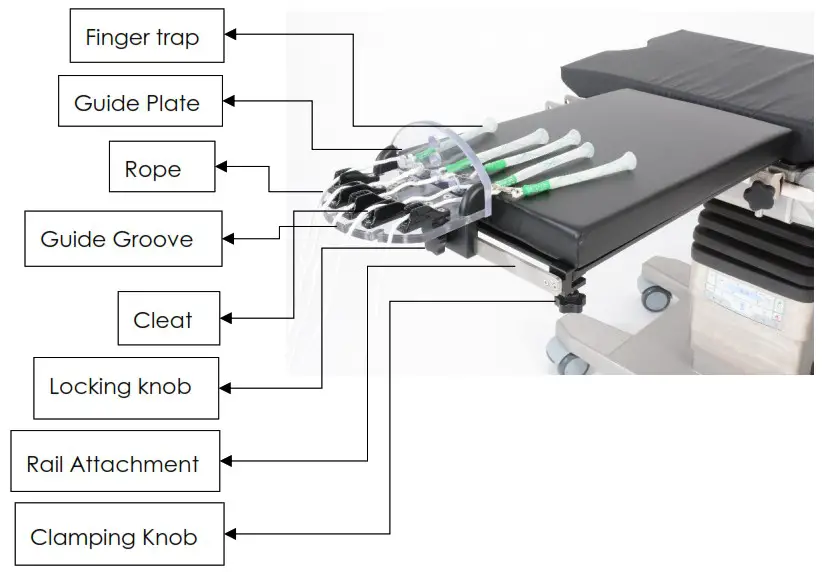 Finger trap

Guide Plate

Rope

Guide Groove

Cleat

Locking knob

Rail Attachment

Clamping Knob