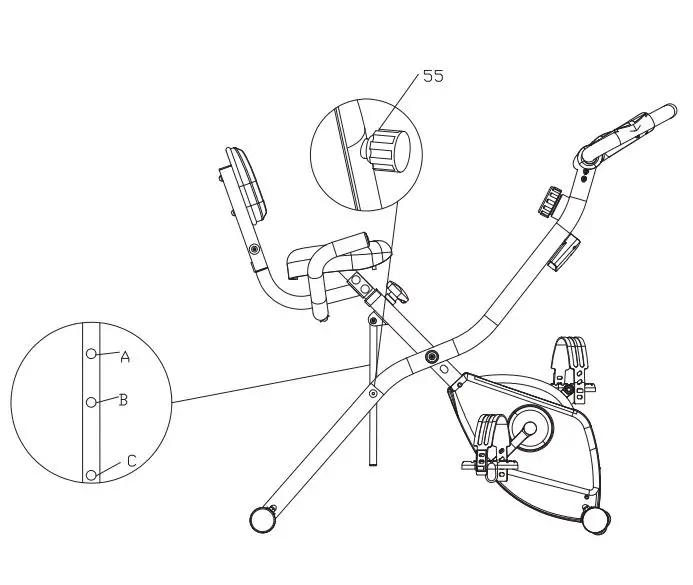 55

A

B

C