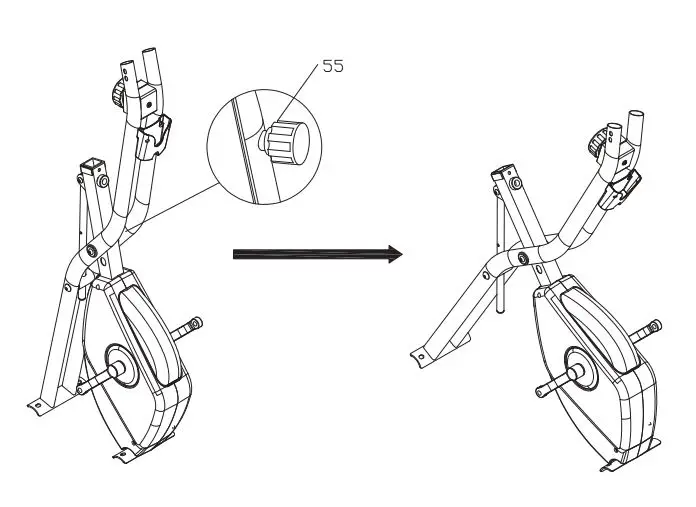 55