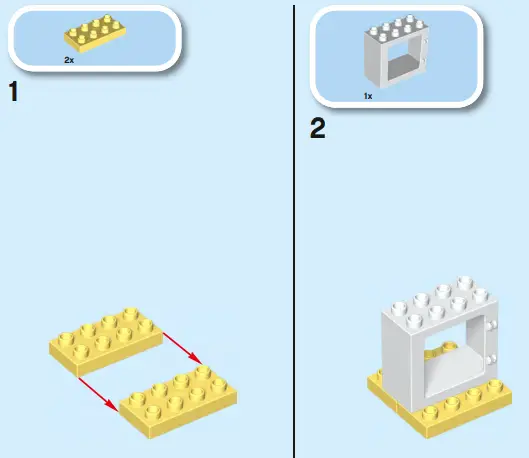 2x

1

1x

2