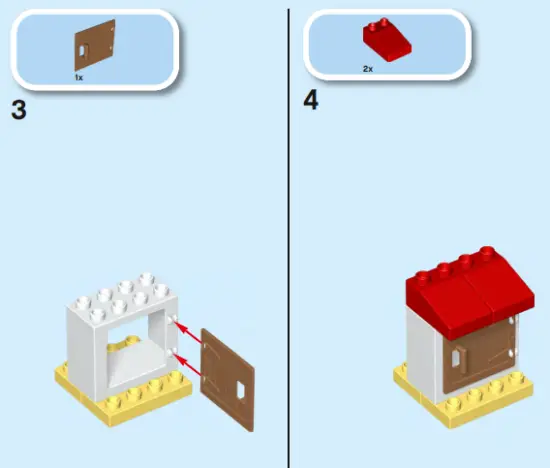 1x

3

2x

4