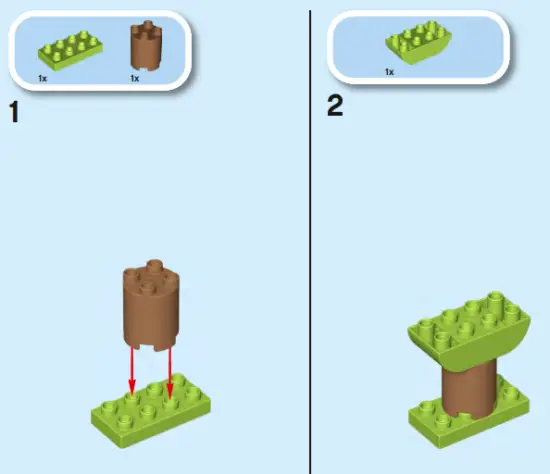 1x 1x

1

1x

2