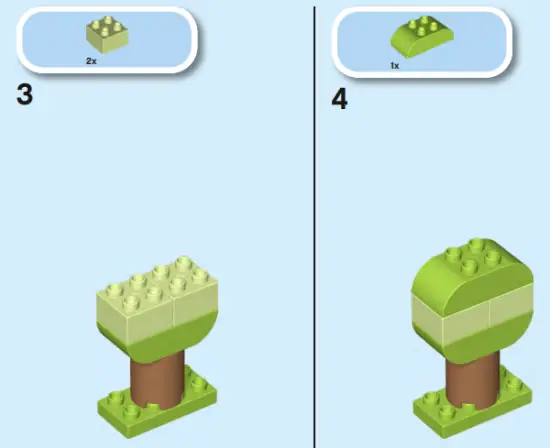 2x

3

1x

4