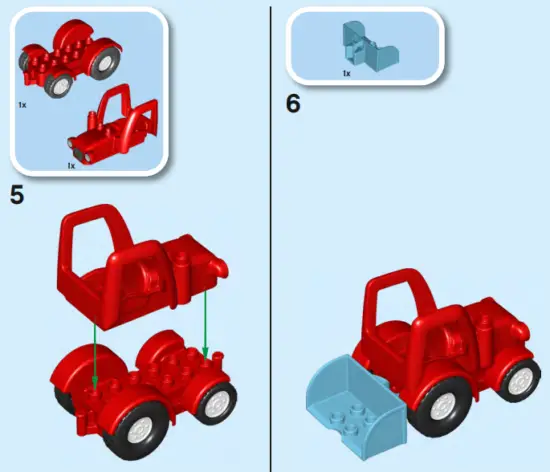 1x

1x

5

1x

6