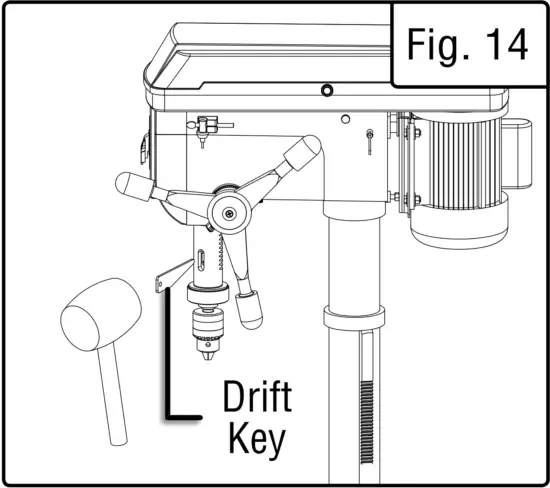 Fig. 14

Drift Key