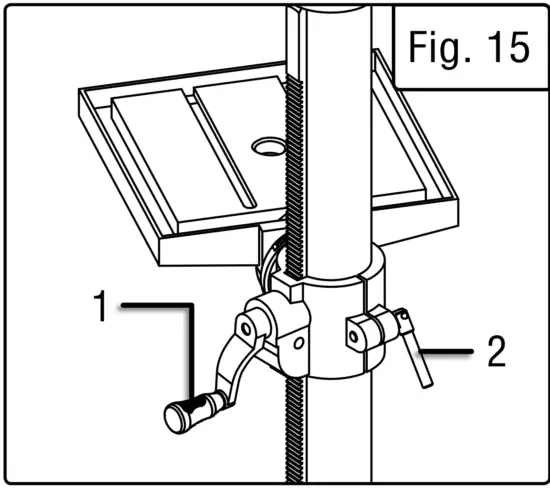 Fig. 15

1

2