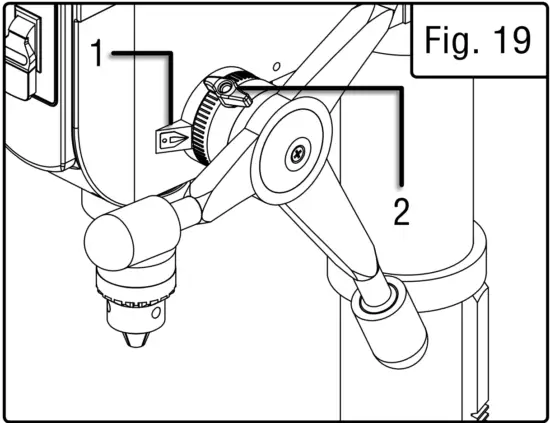 Fig. 19

1

2