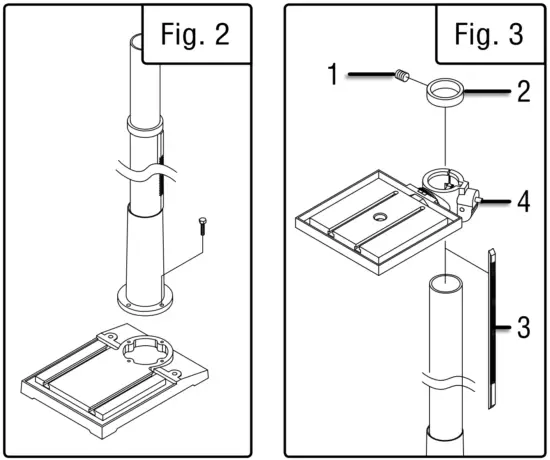 Fig. 2

Fig. 3

1

2

4

3