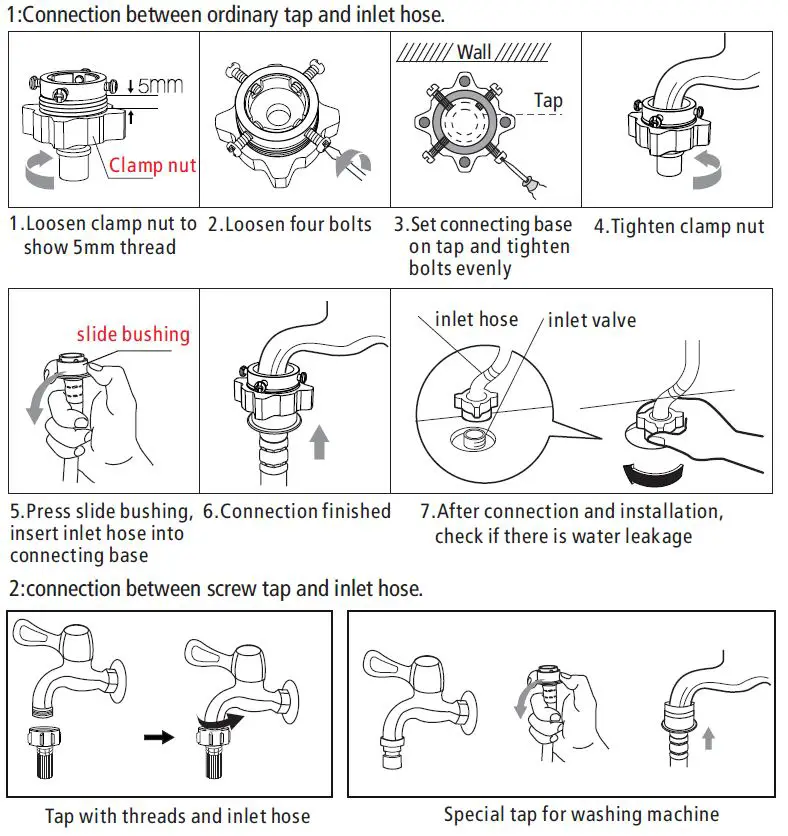 1:Connection between ordinary tap and inlet hose.

5mm

Clamp nut

Wall

Tap

1.Loosen clamp nut to show 5mm thread

2.Loosen four bolts

3.Set connecting base on tap and tighten bolts evenly

4.Tighten clamp nut

slide bushing

inlet hose

inlet valve

5.Press slide bushing, insert inlet hose into connecting base

6.Connection finished

7.After connection and installation, check if there is water leakage

2:connection between screw tap and inlet hose.

Tap with threads and inlet hose

Special tap for washing machine