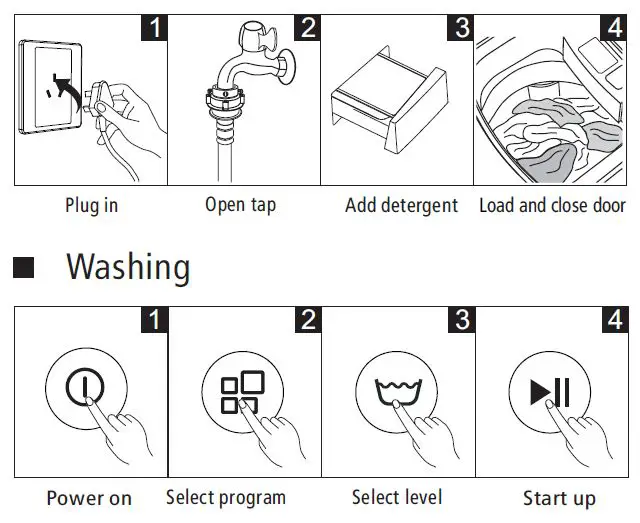 1
Plug in

2
Open tap

3
Add detergent

4
Load and close door

■ Washing

1
Power on

2
Select program

3
Select level

4
Start up