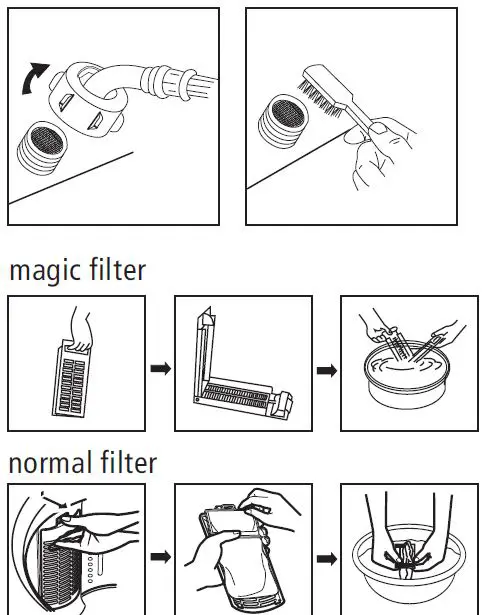 magic filter

normal filter