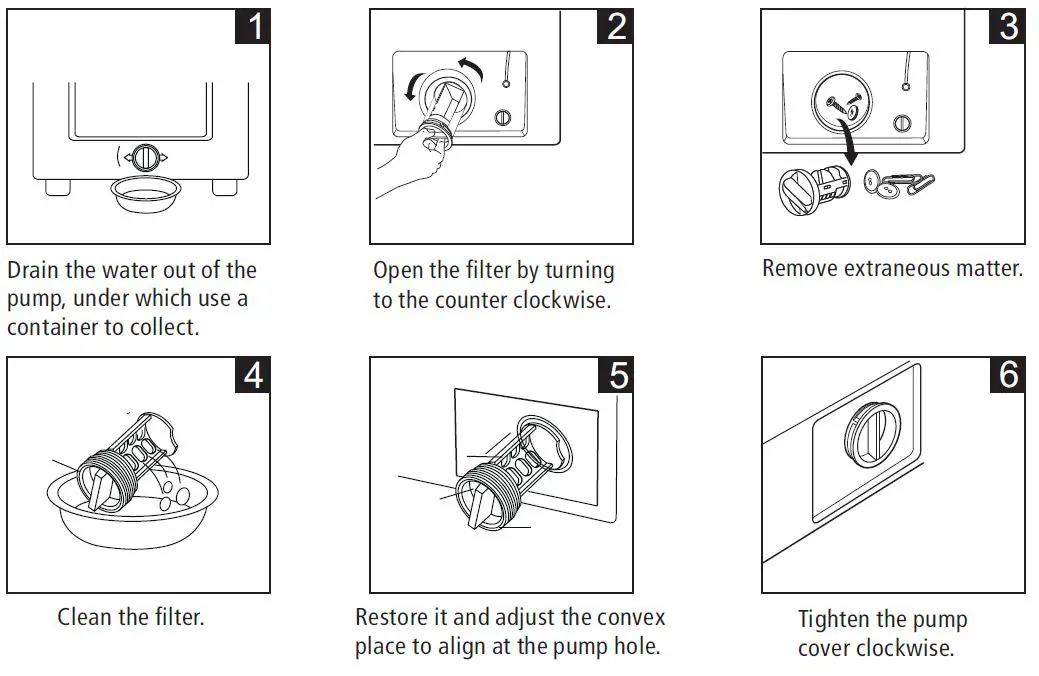 1

Drain the water out of the pump, under which use a container to collect.

2

Open the filter by turning to the counter clockwise.

3

Remove extraneous matter.

4

Clean the filter.

5

Restore it and adjust the convex place to align at the pump hole.

6

Tighten the pump cover clockwise.