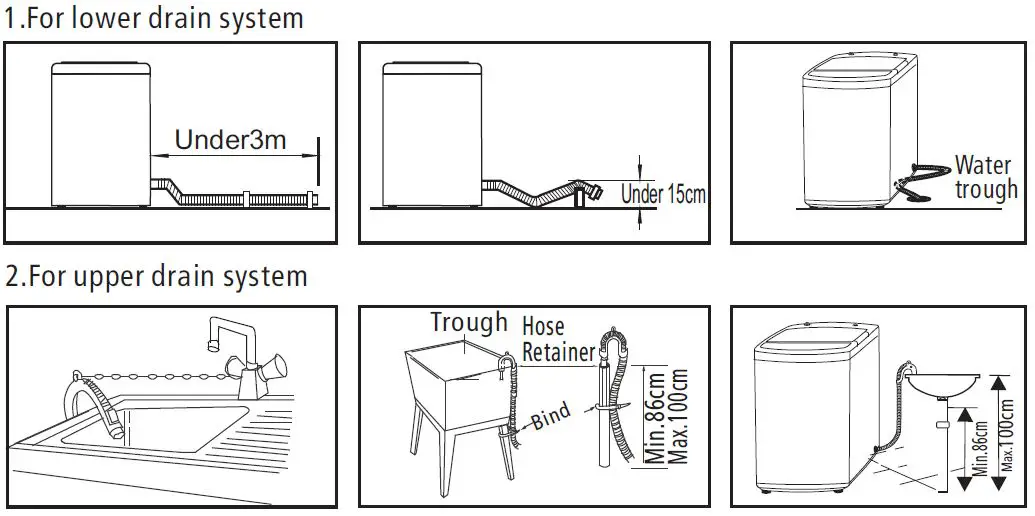 1.For lower drain system

Under3m

Under 15cm

Water trough

2.For upper drain system

Trough

Hose Retainer

Bind

Min.86cm

Max.100cm

Min.86cm

Max.100cm