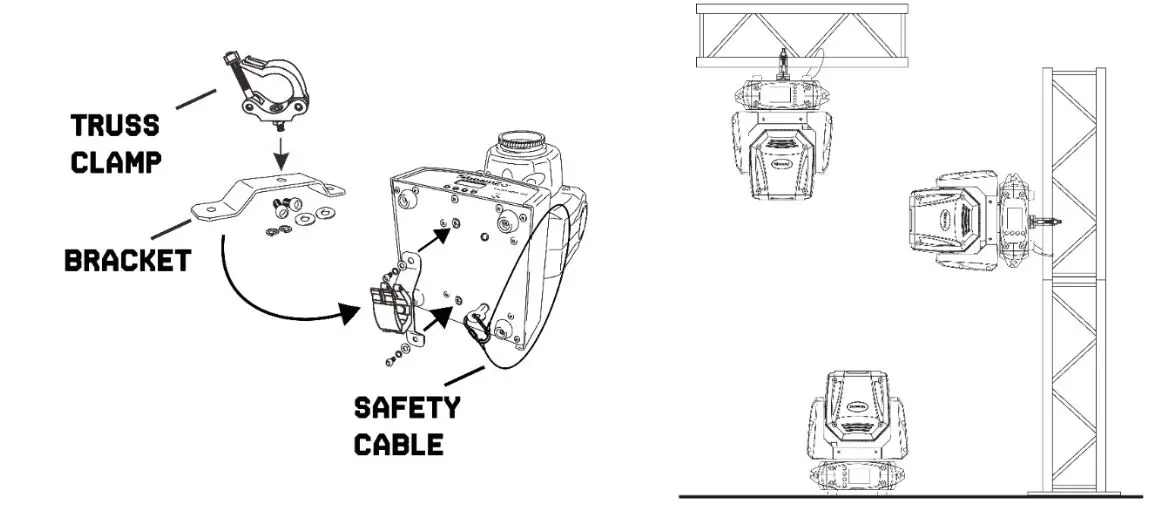 TRUSS CLAMP

BRACKET

SAFETY CABLE