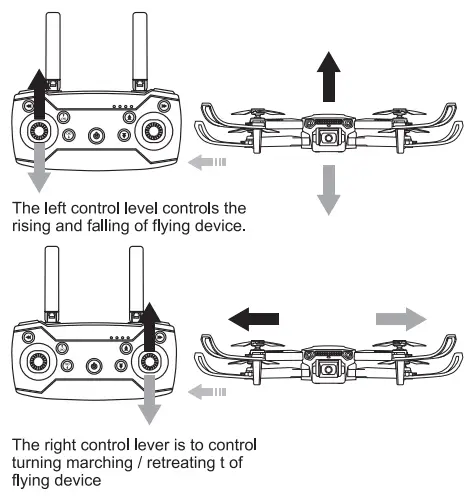 The left control level controls the rising and falling of flying device.

The right control lever is to control turning marching / retreating t of flying device