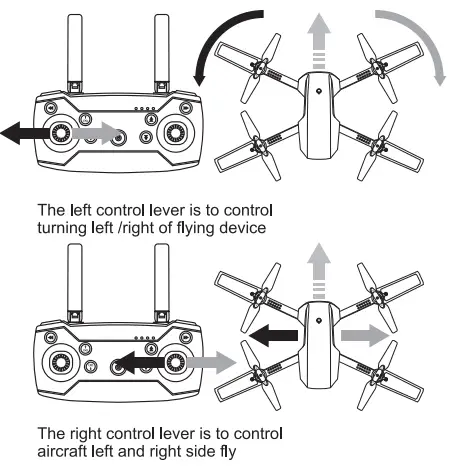 The left control lever is to control turning left /right of flying device

The right control lever is to control aircraft left and right side fly