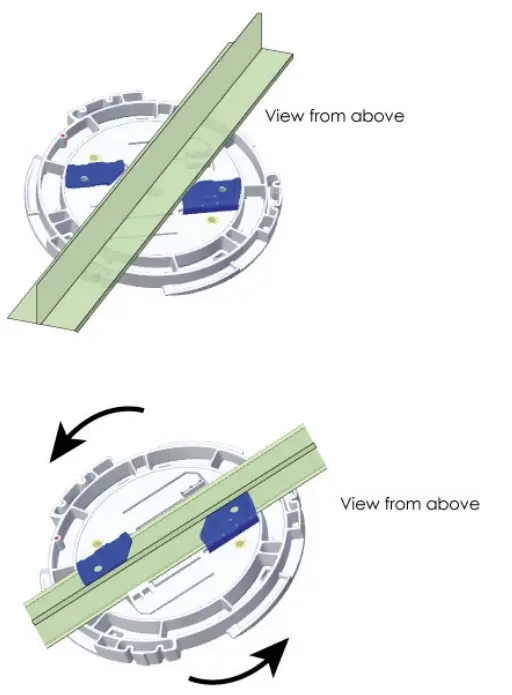 View from above

View from above