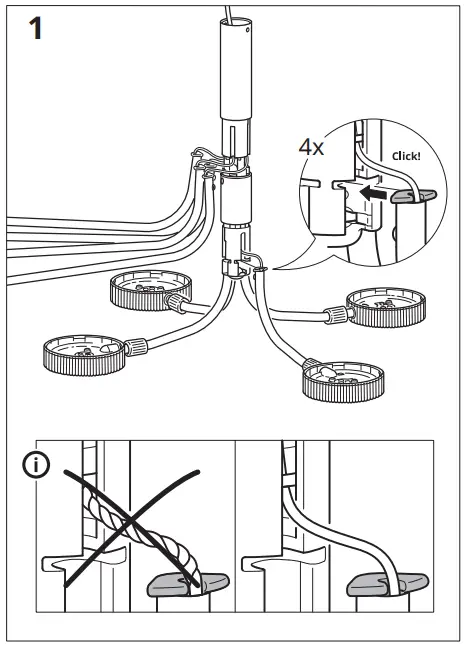 1

4x

Click!

i