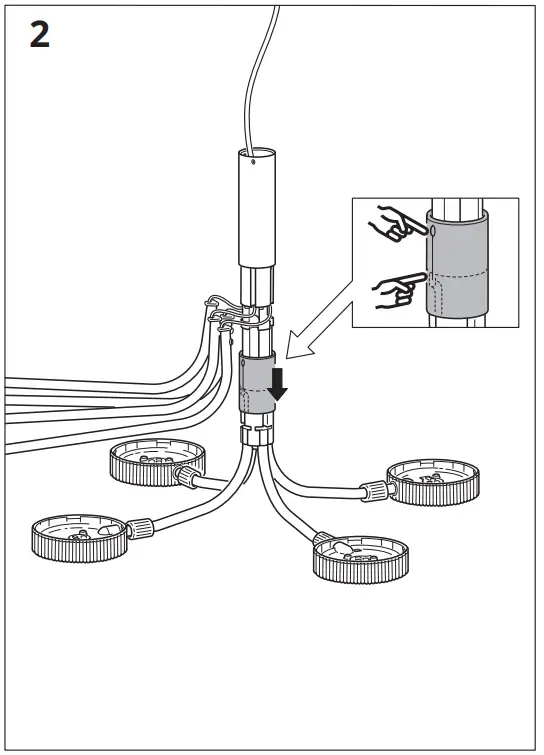 2