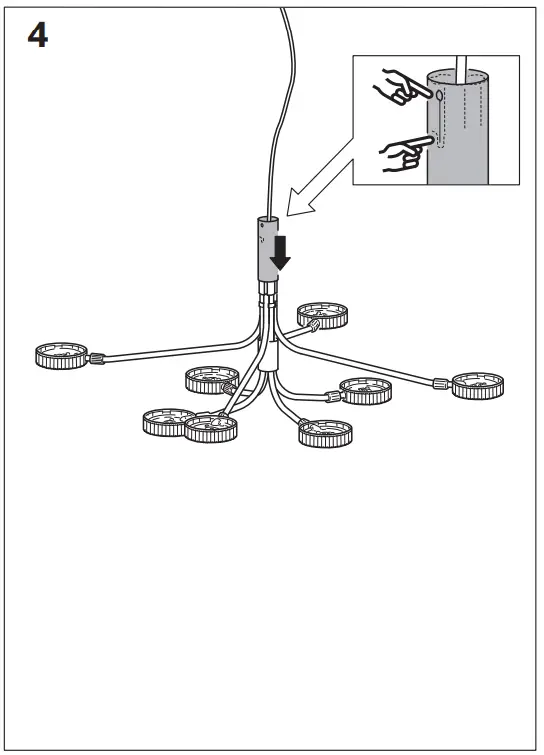 4