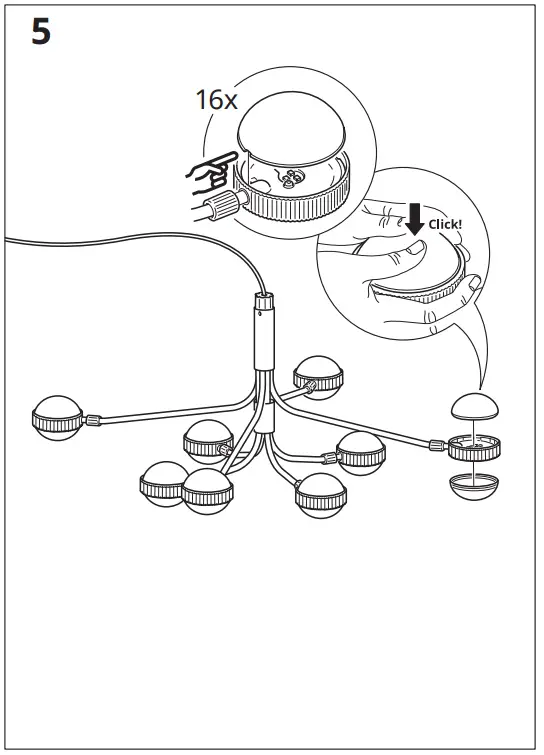 5

16x

Click!