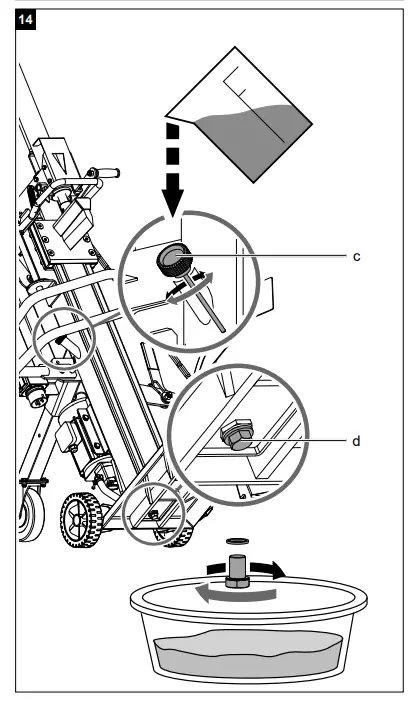 14

c

d