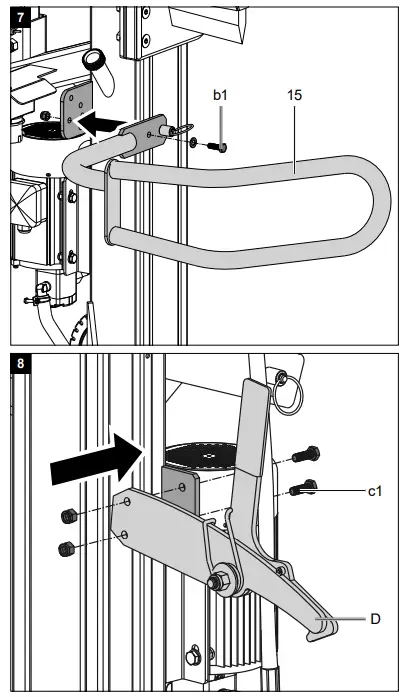 7

b1

15

8

c1

D