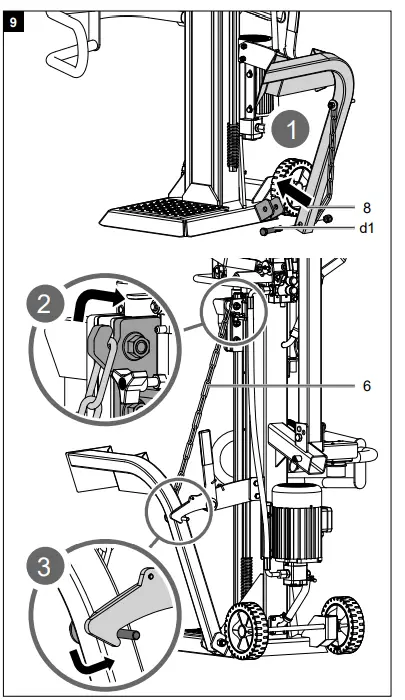 9

1

8

d1

2

6

3