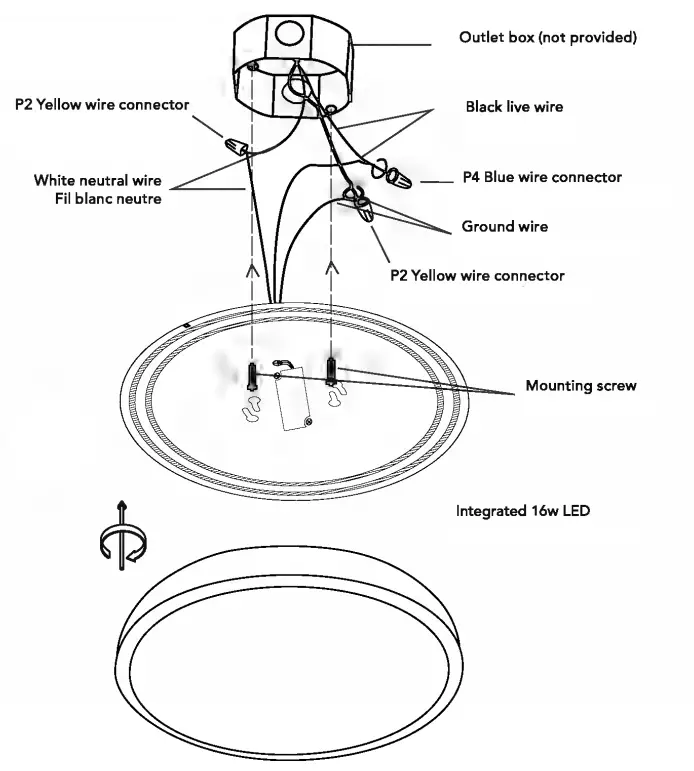 Outlet box (not provided)

P2 Yellow wire connector

Black live wire

White neutral wire
Fil blanc neutre

P4 Blue wire connector

Ground wire

P2 Yellow wire connector

Mounting screw

Integrated 16w LED