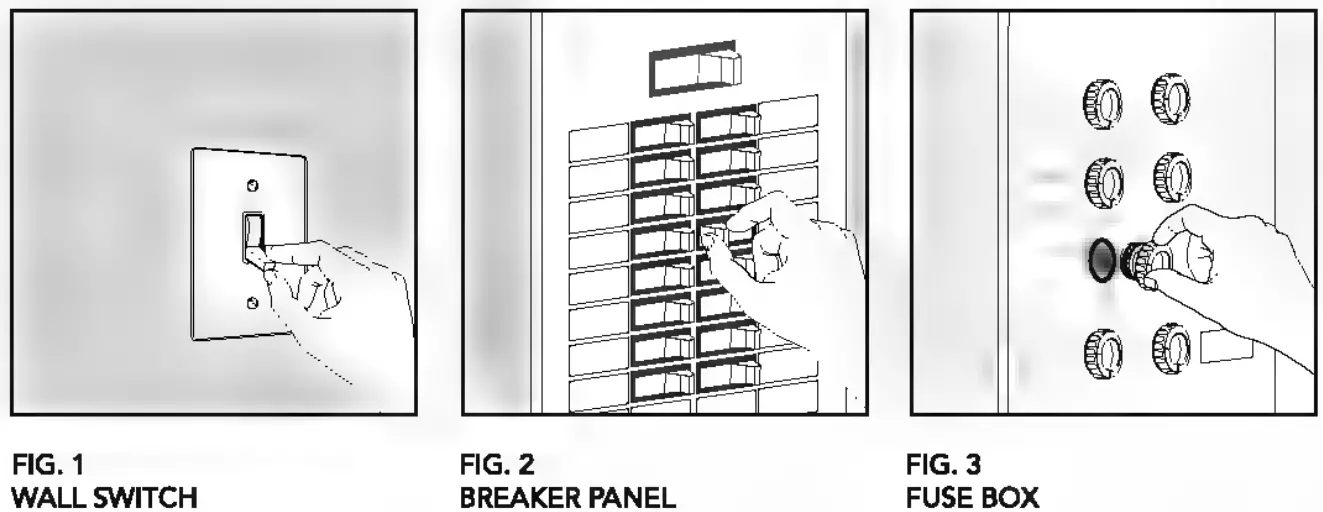 FIG. 1
WALL SWITCH

FIG. 2
BREAKER PANEL

FIG. 3
FUSE BOX