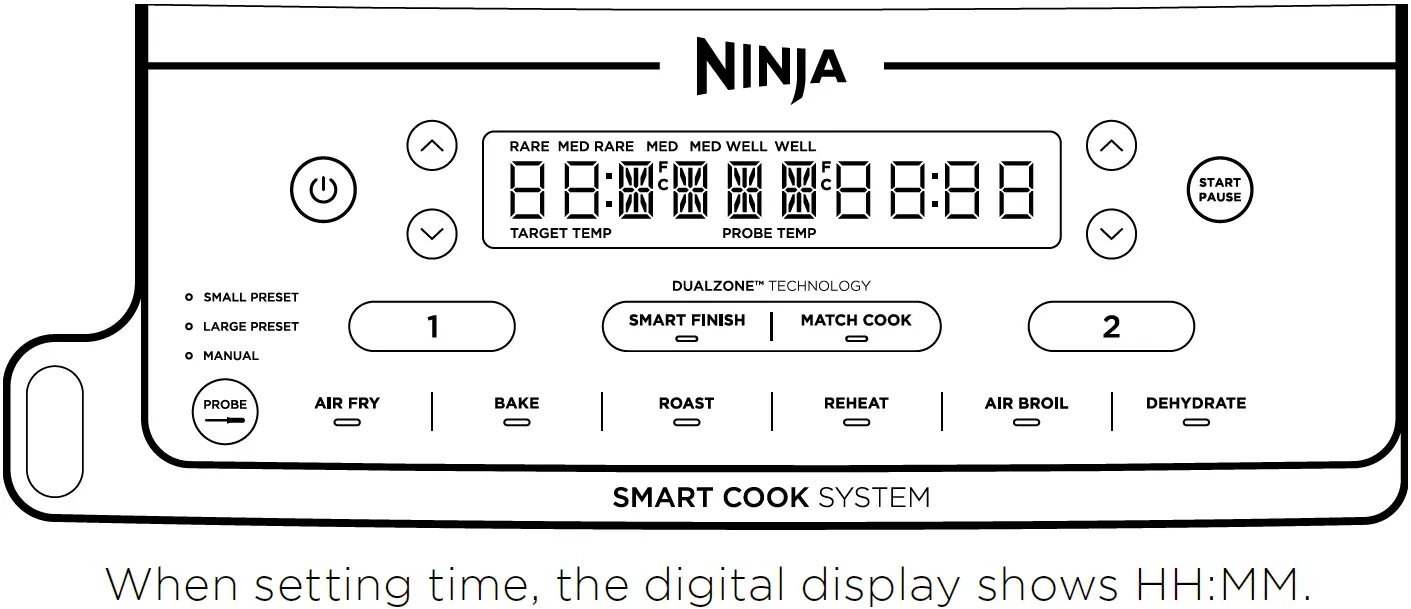 NINJA

RARE MED RARE MED MED WELL WELL

F C F C

TARGET TEMP PROBE TEMP

START PAUSE

DUALZONE™ TECHNOLOGY

SMALL PRESET
LARGE PRESET
MANUAL

1

SMART FINISH | MATCH COOK

2

PROBE

AIR FRY | BAKE | ROAST | REHEAT | AIR BROIL | DEHYDRATE

SMART COOK SYSTEM

When setting time, the digital display shows HH:MM.